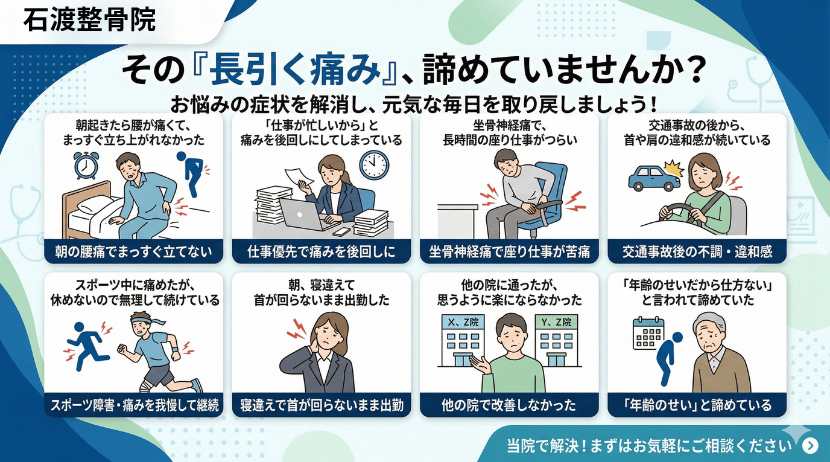 石渡整骨院

その『長引く痛み』、諦めていませんか？

お悩みの症状を解消し、元気な毎日を取り戻しましょう！

朝起きたら腰が痛くて、まっすぐ立ち上がれなかった

朝の腰痛でまっすぐ立てない

「仕事が忙しいから」と痛みを後回しにしてしまっている

仕事優先で痛みを後回しに

坐骨神経痛で、長時間の座り仕事がつらい

坐骨神経痛で座り仕事が苦痛

交通事故の後から、首や肩の違和感が続いている

交通事故後の不調・違和感

スポーツ中に痛めたが、休めないので無理して続けている

スポーツ障害・痛みを我慢して継続

朝、寝違えて首が回らないまま出勤した

寝違えで首が回らないまま出勤

他の院に通ったが、思うように楽にならなかった

X、Z院

Y、Z院

他の院で改善しなかった

「年齢のせいだから仕方ない」と言われて諦めていた

「年齢のせい」と諦めている

当院で解決！まずはお気軽にご相談ください