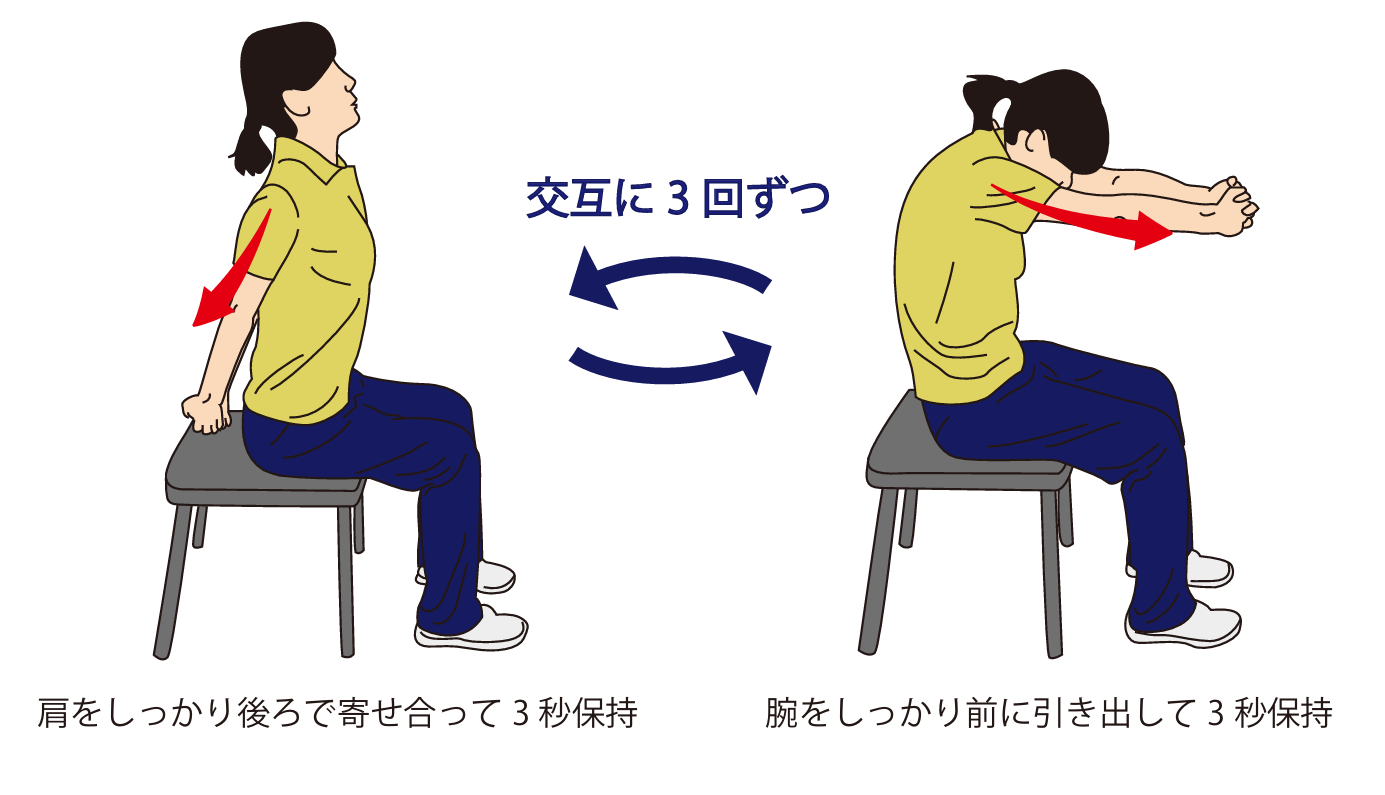 交互に 3 回ずつ

肩をしっかり後ろで寄せ合って 3 秒保持

腕をしっかり前に引き出して 3 秒保持