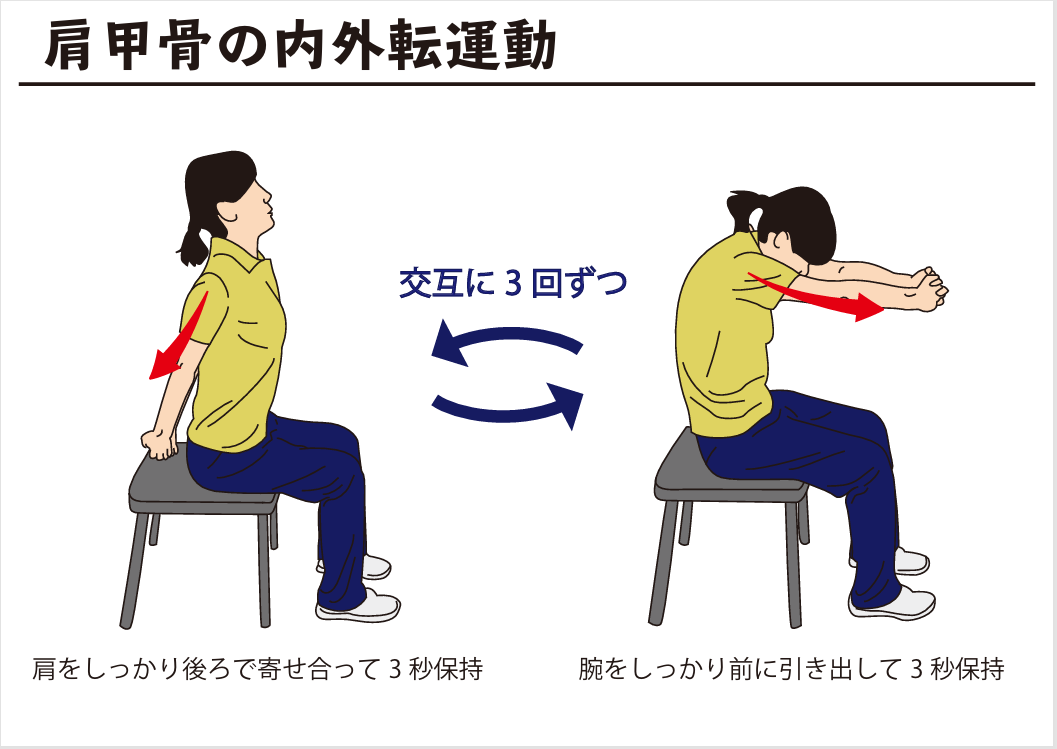 肩甲骨の内外転運動

交互に 3 回ずつ

肩をしっかり後ろで寄せ合って 3 秒保持

腕をしっかり前に引き出して 3 秒保持